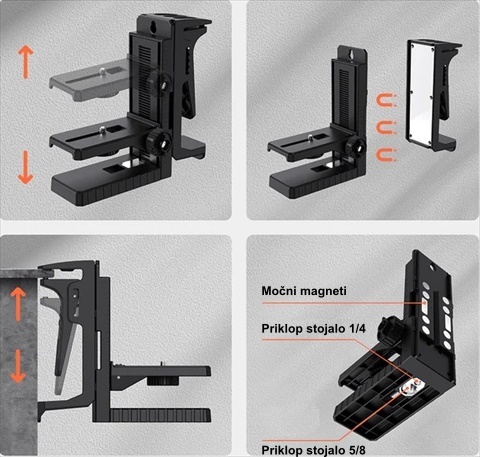 Močni magneti

Priklop stojalo 1/4

Priklop stojalo 5/8